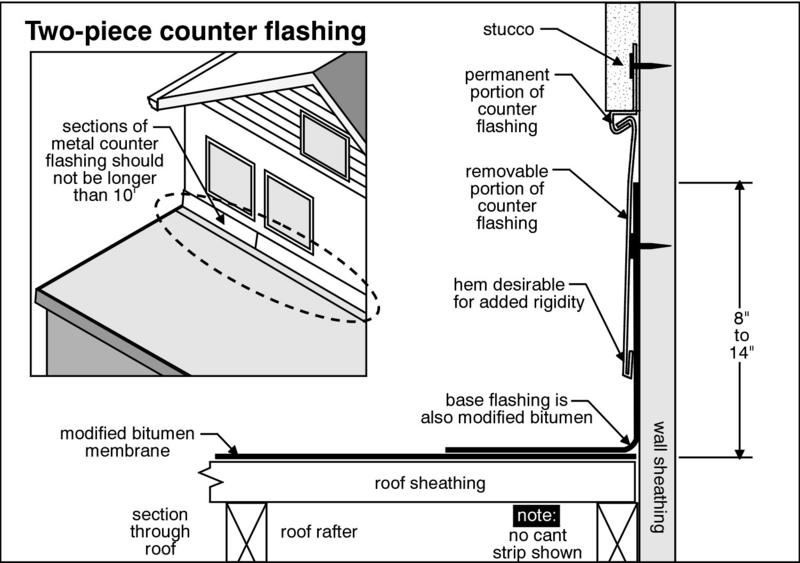 Two-piece counter flashing

sections of metal counter flashing should not be longer than 10'

stucco

permanent portion of counter flashing

removable portion of counter flashing

hem desirable for added rigidity

8" to 14"

base flashing is also modified bitumen

modified bitumen membrane

wall sheathing

roof sheathing

section through roof

roof rafter

note: no cant strip shown