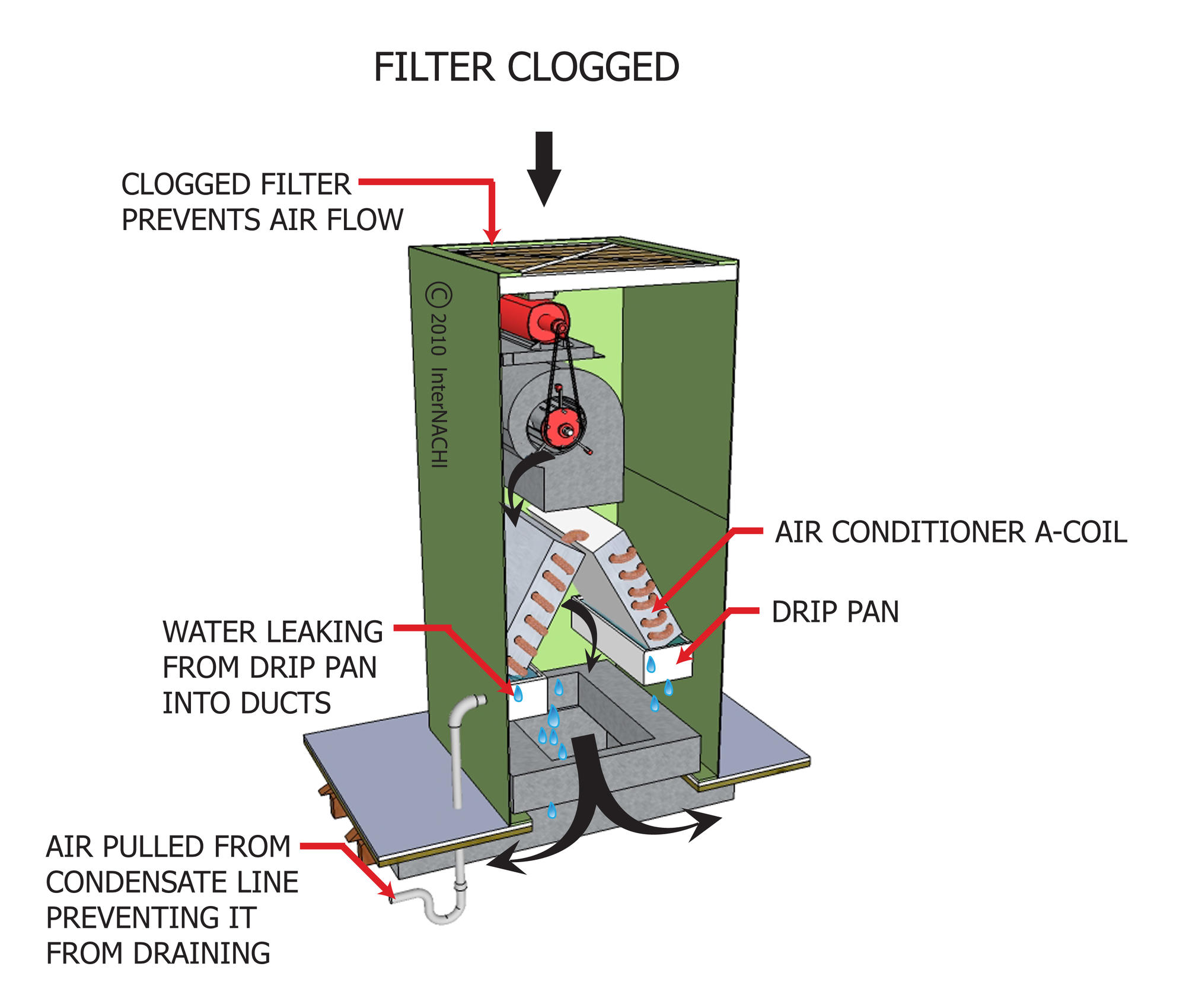 FILTER CLOGGED

CLOGGED FILTER PREVENTS AIR FLOW

© 2010 InterNACHI

AIR CONDITIONER A-COIL

DRIP PAN

WATER LEAKING FROM DRIP PAN INTO DUCTS

AIR PULLED FROM CONDENSATE LINE PREVENTING IT FROM DRAINING