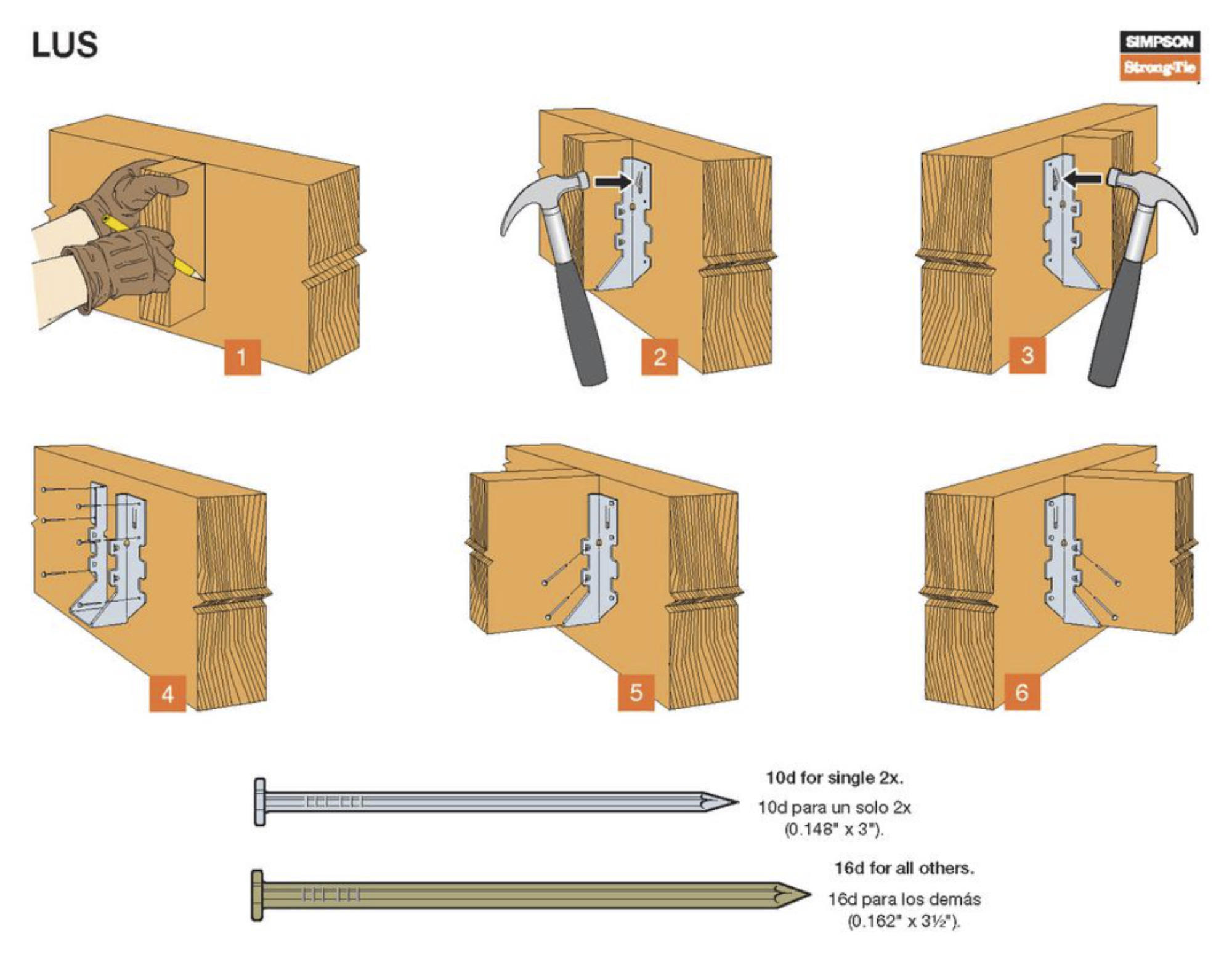 LUS

SIMPSON
Strong-Tie

1

2

3

4

5

6

10d for single 2x.
10d para un solo 2x (0.148" x 3").

16d for all others.
16d para los demás (0.162" x 3½").