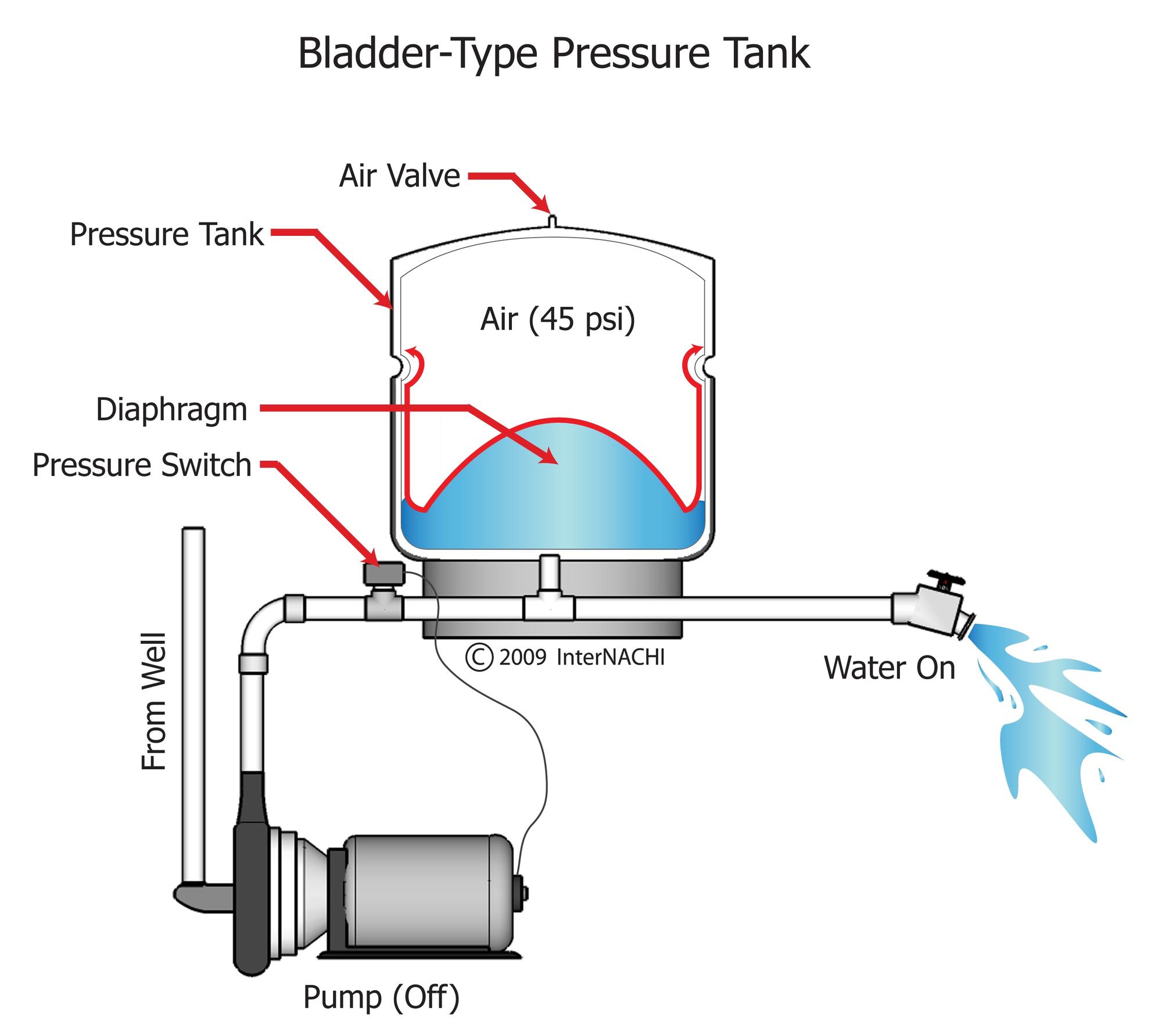 Bladder-Type Pressure Tank

Air Valve

Pressure Tank

Air (45 psi)

Diaphragm

Pressure Switch

From Well

© 2009 InterNACHI

Water On

Pump (Off)