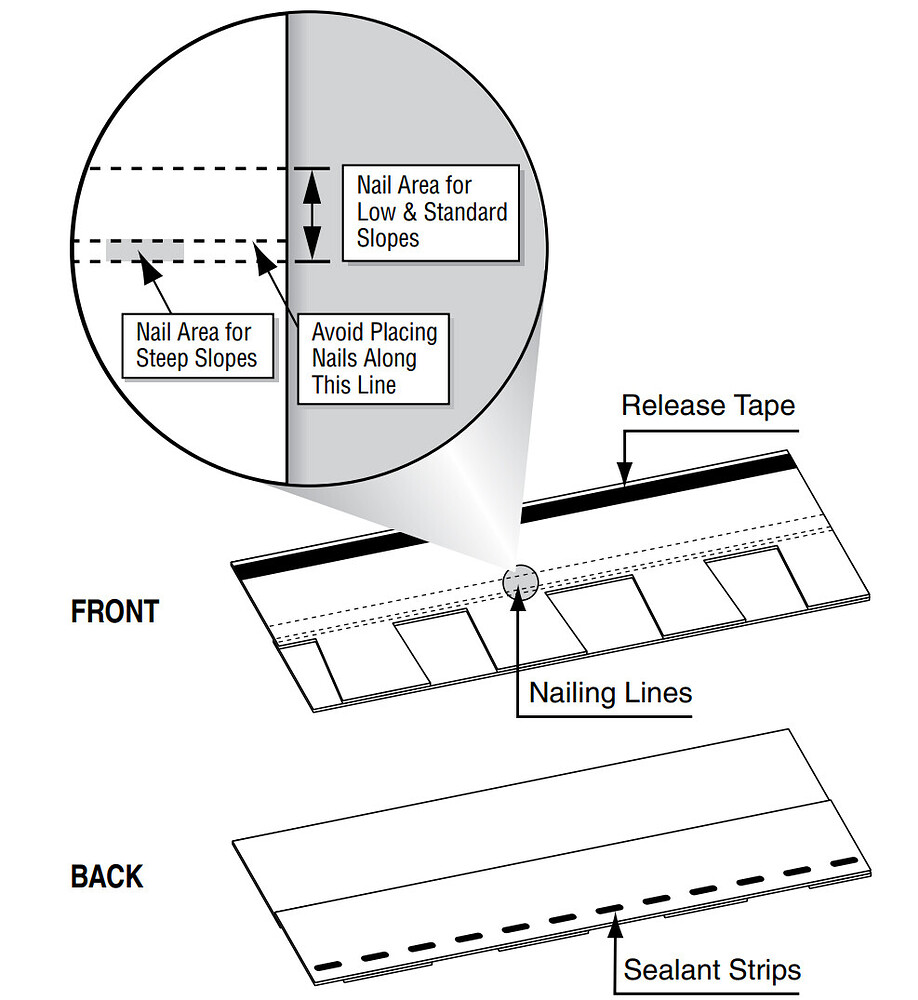 Nail Area for Low & Standard Slopes

Nail Area for Steep Slopes

Avoid Placing Nails Along This Line

Release Tape

FRONT

Nailing Lines

BACK

Sealant Strips