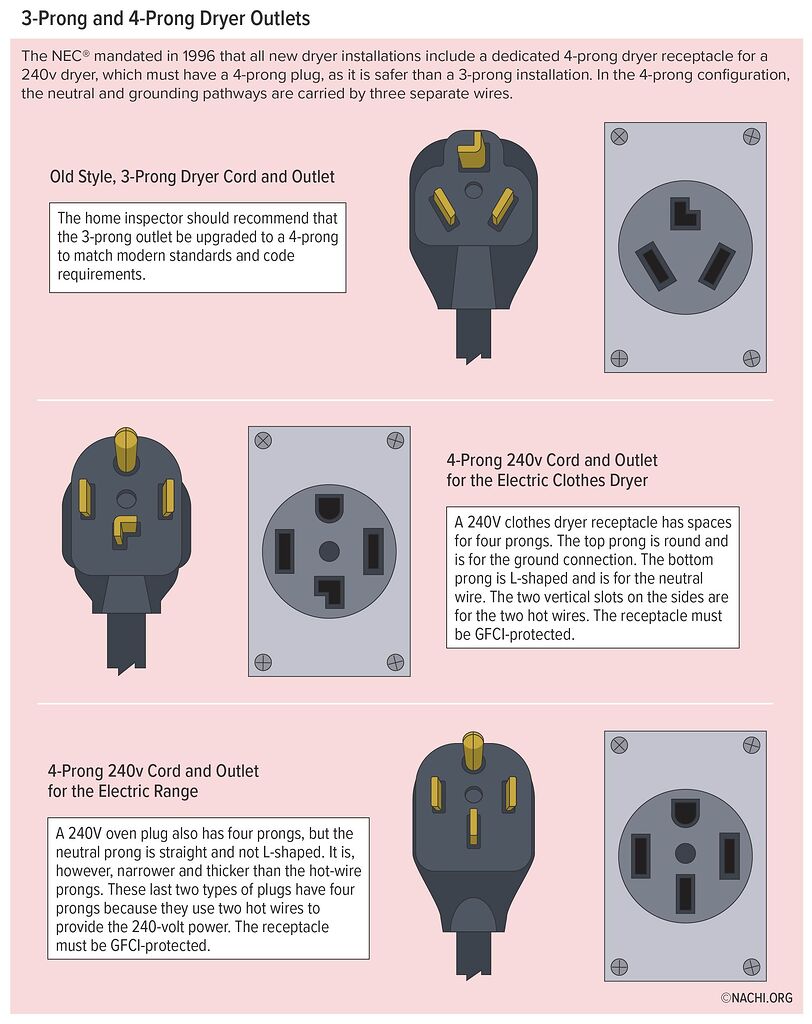 3-Prong and 4-Prong Dryer Outlets

The NEC® mandated in 1996 that all new dryer installations include a dedicated 4-prong dryer receptacle for a 240v dryer, which must have a 4-prong plug, as it is safer than a 3-prong installation. In the 4-prong configuration, the neutral and grounding pathways are carried by three separate wires.

Old Style, 3-Prong Dryer Cord and Outlet

The home inspector should recommend that the 3-prong outlet be upgraded to a 4-prong to match modern standards and code requirements.

4-Prong 240v Cord and Outlet for the Electric Clothes Dryer

A 240V clothes dryer receptacle has spaces for four prongs. The top prong is round and is for the ground connection. The bottom prong is L-shaped and is for the neutral wire. The two vertical slots on the sides are for the two hot wires. The receptacle must be GFCI-protected.

4-Prong 240v Cord and Outlet for the Electric Range

A 240V oven plug also has four prongs, but the neutral prong is straight and not L-shaped. It is, however, narrower and thicker than the hot-wire prongs. These last two types of plugs have four prongs because they use two hot wires to provide the 240-volt power. The receptacle must be GFCI-protected.

©NACHI.ORG