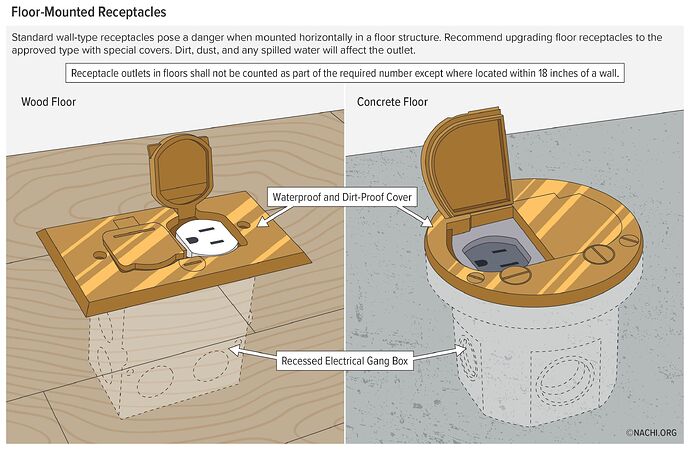 Floor-Mounted Receptacles

Standard wall-type receptacles pose a danger when mounted horizontally in a floor structure. Recommend upgrading floor receptacles to the approved type with special covers. Dirt, dust, and any spilled water will affect the outlet.

Receptacle outlets in floors shall not be counted as part of the required number except where located within 18 inches of a wall.

Wood Floor

Concrete Floor

Waterproof and Dirt-Proof Cover

Recessed Electrical Gang Box

©NACHI.ORG