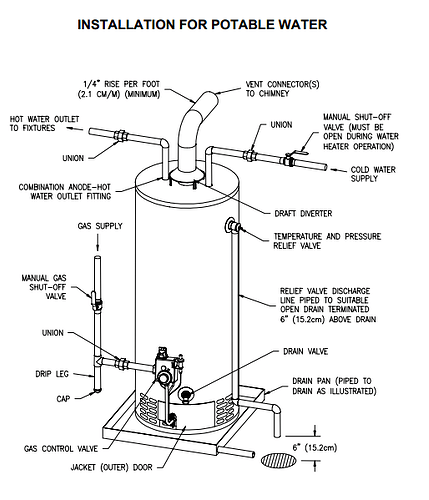 INSTALLATION FOR POTABLE WATER

1/4" RISE PER FOOT (2.1 CM/M) (MINIMUM)

VENT CONNECTOR(S) TO CHIMNEY

HOT WATER OUTLET TO FIXTURES

UNION

MANUAL SHUT-OFF VALVE (MUST BE OPEN DURING WATER HEATER OPERATION)

UNION

COLD WATER SUPPLY

COMBINATION ANODE-HOT WATER OUTLET FITTING

DRAFT DIVERTER

GAS SUPPLY

TEMPERATURE AND PRESSURE RELIEF VALVE

MANUAL GAS SHUT-OFF VALVE

RELIEF VALVE DISCHARGE LINE PIPED TO SUITABLE OPEN DRAIN TERMINATED 6" (15.2cm) ABOVE DRAIN

UNION

DRAIN VALVE

DRIP LEG

DRAIN PAN (PIPED TO DRAIN AS ILLUSTRATED)

CAP

6" (15.2cm)

GAS CONTROL VALVE

JACKET (OUTER) DOOR