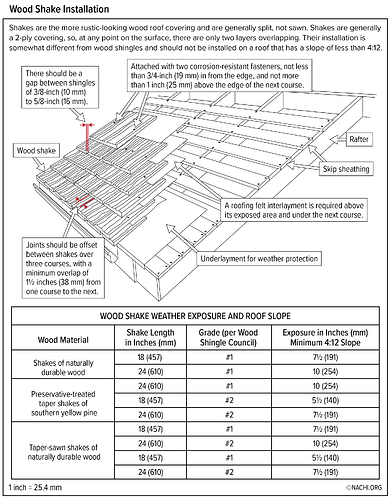 Wood Shake Installation

Shakes are the more rustic-looking wood roof covering and are generally split, not sawn. Shakes are generally a 2-ply covering, so, at any point on the surface, there are only two layers overlapping. Their installation is somewhat different from wood shingles and should not be installed on a roof that has a slope of less than 4:12.

There should be a gap between shingles of 3/8-inch (10 mm) to 5/8-inch (16 mm).

Attached with two corrosion-resistant fasteners, not less than 3/4-inch (19 mm) in from the edge, and not more than 1 inch (25 mm) above the edge of the next course.

Wood shake

Rafter

Skip sheathing

A roofing felt interlayment is required above its exposed area and under the next course.

Joints should be offset between shakes over three courses, with a minimum overlap of 1½ inches (38 mm) from one course to the next.

Underlayment for weather protection

WOOD SHAKE WEATHER EXPOSURE AND ROOF SLOPE

| Wood Material | Shake Length in Inches (mm) | Grade (per Wood Shingle Council) | Exposure in Inches (mm) Minimum 4:12 Slope |
|---|---|---|---|
| Shakes of naturally durable wood | 18 (457) | #1 | 7½ (191) |
| | 24 (610) | #1 | 10 (254) |
| Preservative-treated taper shakes of southern yellow pine | 24 (610) | #1 | 10 (254) |
| | 18 (457) | #2 | 5½ (140) |
| | 24 (610) | #2 | 7½ (191) |
| Taper-sawn shakes of naturally durable wood | 18 (457) | #1 | 7½ (191) |
| | 24 (610) | #2 | 10 (254) |
| | 18 (457) | #1 | 5½ (140) |
| | 24 (610) | #2 | 7½ (191) |

1 inch = 25.4 mm

©NACHI.ORG