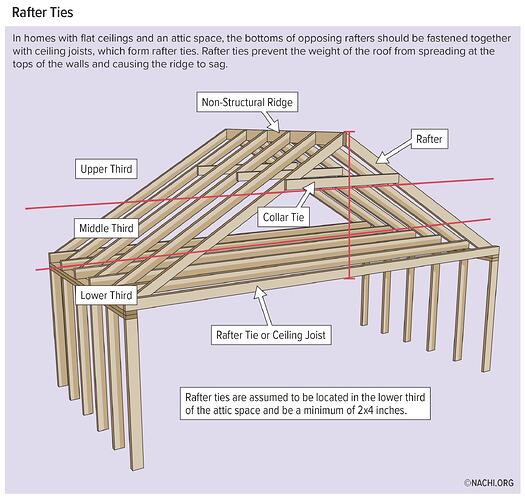 Rafter Ties

In homes with flat ceilings and an attic space, the bottoms of opposing rafters should be fastened together with ceiling joists, which form rafter ties. Rafter ties prevent the weight of the roof from spreading at the tops of the walls and causing the ridge to sag.

Non-Structural Ridge

Rafter

Upper Third

Collar Tie

Middle Third

Lower Third

Rafter Tie or Ceiling Joist

Rafter ties are assumed to be located in the lower third of the attic space and be a minimum of 2x4 inches.

©NACHI.ORG