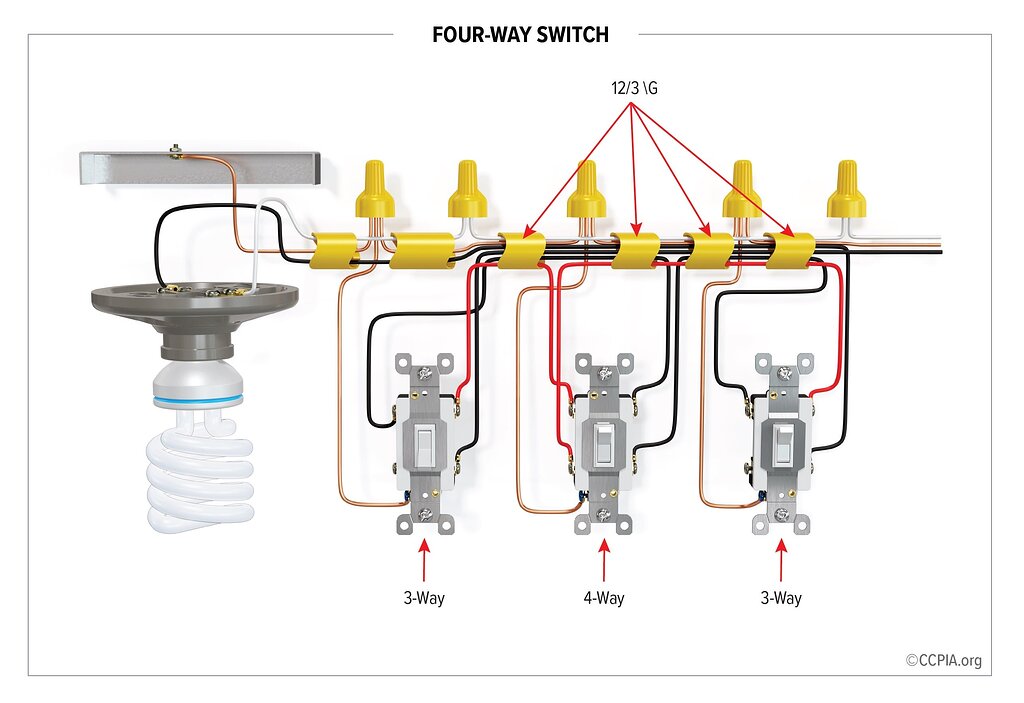 FOUR-WAY SWITCH

12/3 \G

3-Way

4-Way

3-Way

©CCPIA.org