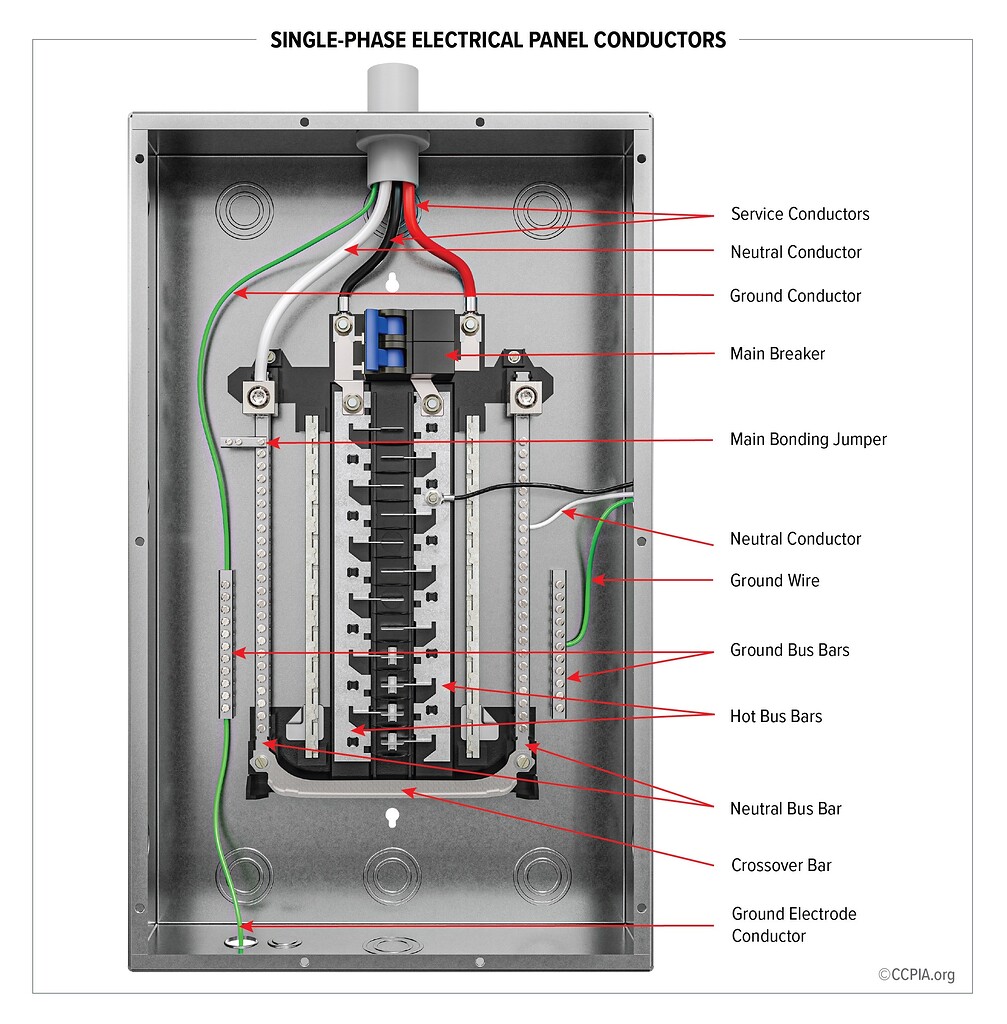 SINGLE-PHASE ELECTRICAL PANEL CONDUCTORS

Service Conductors

Neutral Conductor

Ground Conductor

Main Breaker

Main Bonding Jumper

Neutral Conductor

Ground Wire

Ground Bus Bars

Hot Bus Bars

Neutral Bus Bar

Crossover Bar

Ground Electrode Conductor

©CCPIA.org