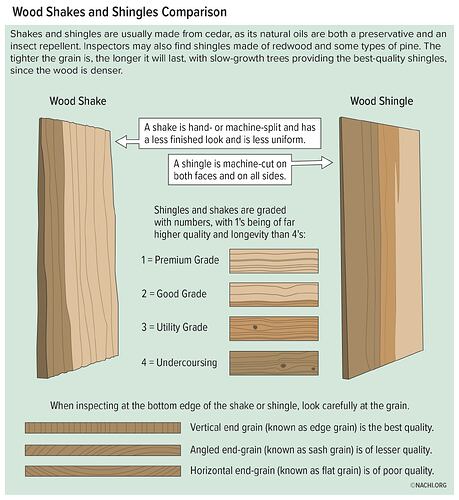 Wood Shakes and Shingles Comparison

Shakes and shingles are usually made from cedar, as its natural oils are both a preservative and an insect repellent. Inspectors may also find shingles made of redwood and some types of pine. The tighter the grain is, the longer it will last, with slow-growth trees providing the best-quality shingles, since the wood is denser.

Wood Shake

Wood Shingle

A shake is hand- or machine-split and has a less finished look and is less uniform.

A shingle is machine-cut on both faces and on all sides.

Shingles and shakes are graded with numbers, with 1's being of far higher quality and longevity than 4's:

1 = Premium Grade

2 = Good Grade

3 = Utility Grade

4 = Undercoursing

When inspecting at the bottom edge of the shake or shingle, look carefully at the grain.

Vertical end grain (known as edge grain) is the best quality.

Angled end-grain (known as sash grain) is of lesser quality.

Horizontal end-grain (known as flat grain) is of poor quality.

©NACHI.ORG