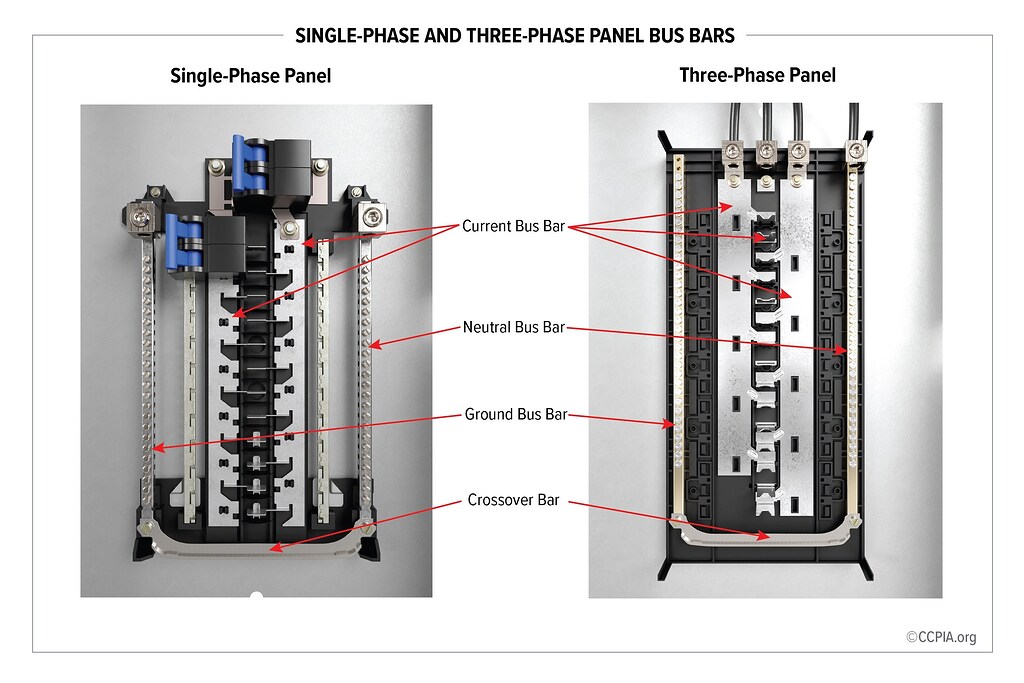 SINGLE-PHASE AND THREE-PHASE PANEL BUS BARS

Single-Phase Panel

Three-Phase Panel

Current Bus Bar

Neutral Bus Bar

Ground Bus Bar

Crossover Bar

©CCPIA.org