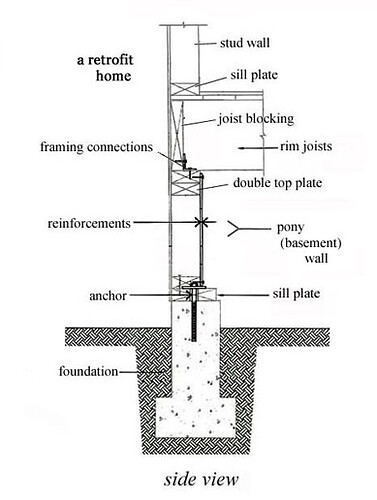 a retrofit home

stud wall

sill plate

joist blocking

framing connections

rim joists

double top plate

reinforcements

pony (basement) wall

anchor

sill plate

foundation

side view