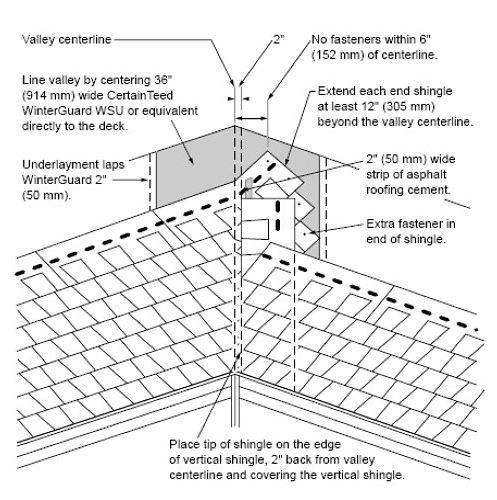 Valley centerline

2"

No fasteners within 6" (152 mm) of centerline.

Line valley by centering 36" (914 mm) wide CertainTeed WinterGuard WSU or equivalent directly to the deck.

Extend each end shingle at least 12" (305 mm) beyond the valley centerline.

Underlayment laps WinterGuard 2" (50 mm).

2" (50 mm) wide strip of asphalt roofing cement.

Extra fastener in end of shingle.

Place tip of shingle on the edge of vertical shingle, 2" back from valley centerline and covering the vertical shingle.