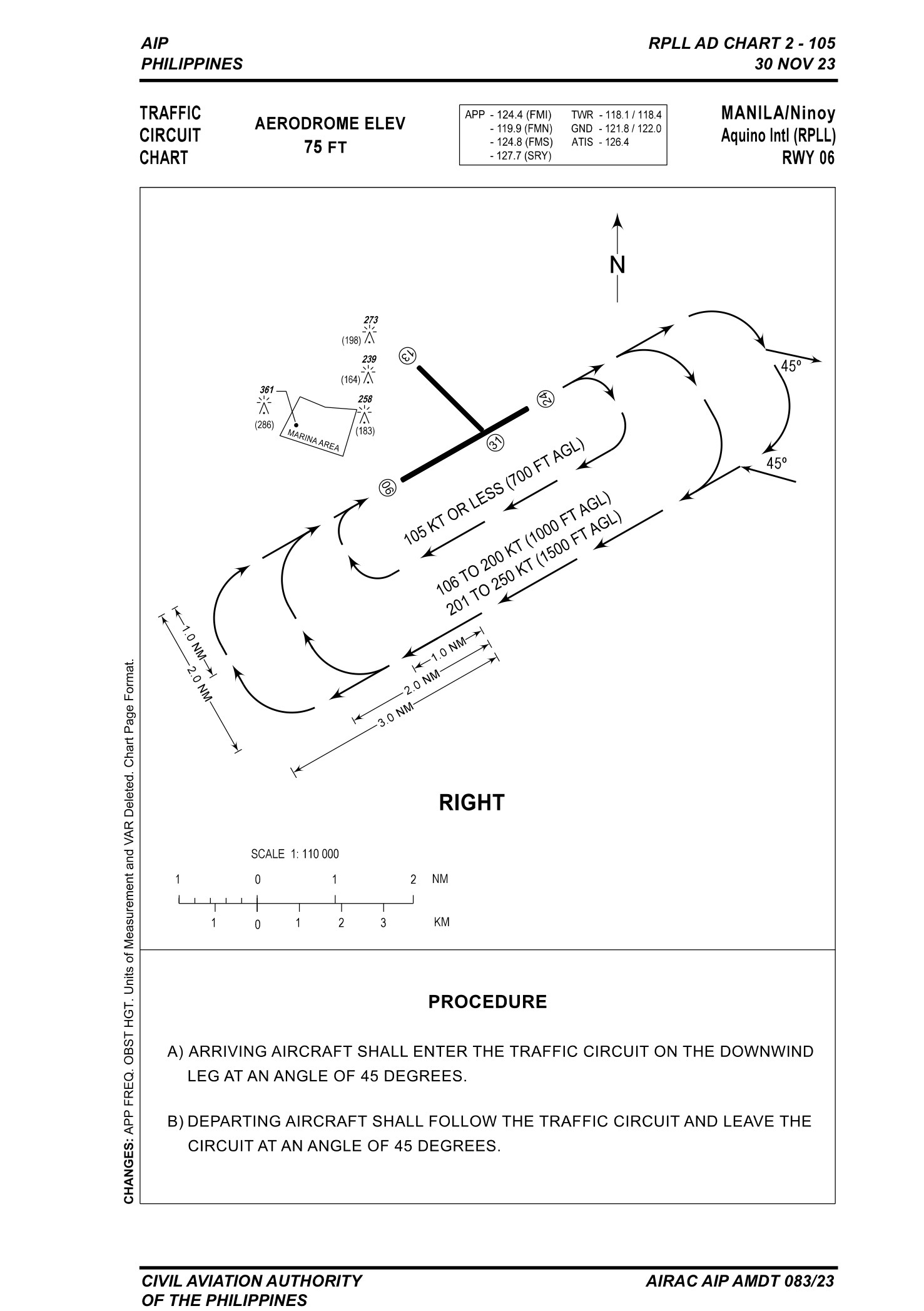 AIP
PHILIPPINES

RPLL AD CHART 2 - 105
30 NOV 23

TRAFFIC CIRCUIT CHART

AERODROME ELEV
75 FT

APP - 124.4 (FMI)
- 119.9 (FMN)
- 124.8 (FMS)
- 127.7 (SRY)
TWR - 118.1 / 118.4
GND - 121.8 / 122.0
ATIS - 126.4

MANILA/Ninoy Aquino Intl (RPLL)
RWY 06

N

273
(198)
239
(164)
361
(286)
258
(183)
MARINA AREA

13
24
31
06

45º
45º

105 KT OR LESS (700 FT AGL)
106 TO 200 KT (1000 FT AGL)
201 TO 250 KT (1500 FT AGL)

1.0 NM
2.0 NM
1.0 NM
2.0 NM
3.0 NM

RIGHT

SCALE 1: 110 000
1 0 1 2 NM
1 0 1 2 3 KM

PROCEDURE

A) ARRIVING AIRCRAFT SHALL ENTER THE TRAFFIC CIRCUIT ON THE DOWNWIND LEG AT AN ANGLE OF 45 DEGREES.

B) DEPARTING AIRCRAFT SHALL FOLLOW THE TRAFFIC CIRCUIT AND LEAVE THE CIRCUIT AT AN ANGLE OF 45 DEGREES.

CHANGES: APP FREQ. OBST HGT. Units of Measurement and VAR Deleted. Chart Page Format.

CIVIL AVIATION AUTHORITY
OF THE PHILIPPINES

AIRAC AIP AMDT 083/23