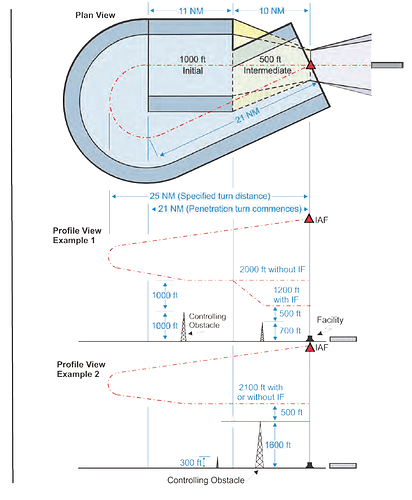 Plan View

11 NM

10 NM

1000 ft
Initial

500 ft
Intermediate

21 NM

25 NM (Specified turn distance)

21 NM (Penetration turn commences)

IAF

Profile View
Example 1

2000 ft without IF

1200 ft
with IF

1000 ft

1000 ft

Controlling
Obstacle

500 ft

700 ft

Facility

IAF

Profile View
Example 2

2100 ft with
or without IF

500 ft

1600 ft

300 ft

Controlling Obstacle