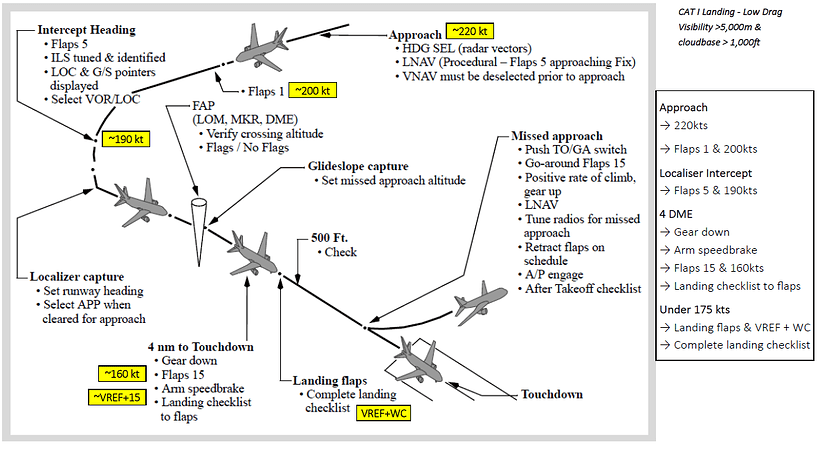 Intercept Heading
• Flaps 5
• ILS tuned & identified
• LOC & G/S pointers displayed
• Select VOR/LOC

~190 kt

Approach ~220 kt
• HDG SEL (radar vectors)
• LNAV (Procedural – Flaps 5 approaching Fix)
• VNAV must be deselected prior to approach

• Flaps 1 ~200 kt

FAP
(LOM, MKR, DME)
• Verify crossing altitude
• Flags / No Flags

Glideslope capture
• Set missed approach altitude

Missed approach
• Push TO/GA switch
• Go-around Flaps 15
• Positive rate of climb, gear up
• LNAV
• Tune radios for missed approach
• Retract flaps on schedule
• A/P engage
• After Takeoff checklist

500 Ft.
• Check

Localizer capture
• Set runway heading
• Select APP when cleared for approach

4 nm to Touchdown
• Gear down
• Flaps 15
• Arm speedbrake
• Landing checklist to flaps

~160 kt

~VREF+15

Landing flaps
• Complete landing checklist VREF+WC

Touchdown

CAT I Landing - Low Drag
Visibility >5,000m & cloudbase > 1,000ft

Approach
→ 220kts
→ Flaps 1 & 200kts
Localiser Intercept
→ Flaps 5 & 190kts
4 DME
→ Gear down
→ Arm speedbrake
→ Flaps 15 & 160kts
→ Landing checklist to flaps
Under 175 kts
→ Landing flaps & VREF + WC
→ Complete landing checklist