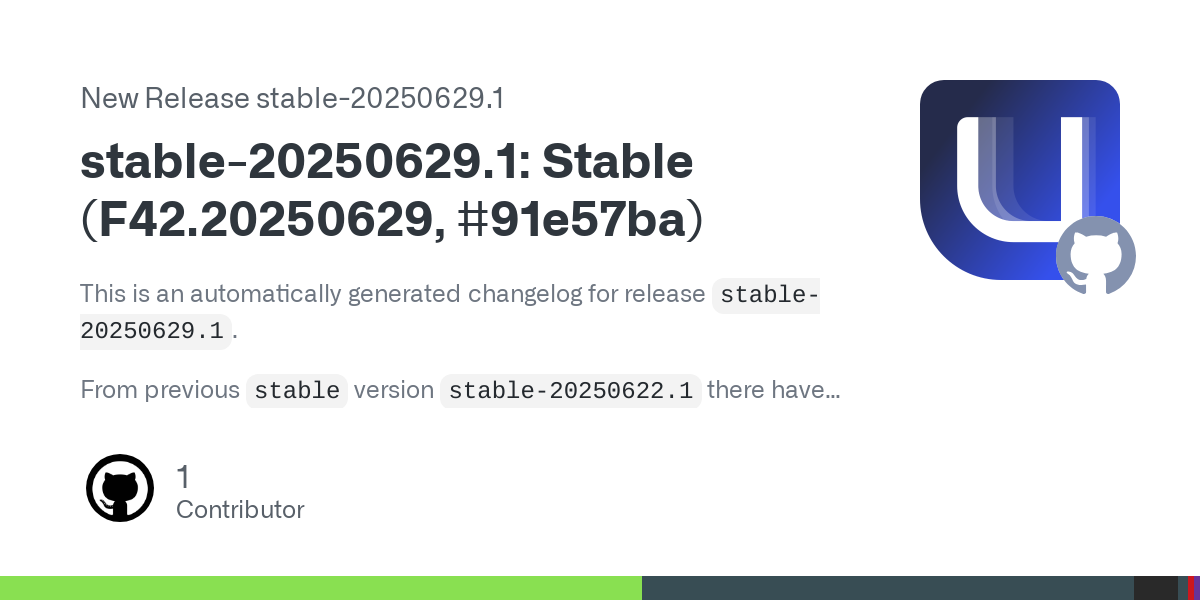 New Release stable-20250629.1

stable-20250629.1: Stable (F42.20250629, #91e57ba)

This is an automatically generated changelog for release stable-20250629.1.

From previous stable version stable-20250622.1 there have...

1
Contributor