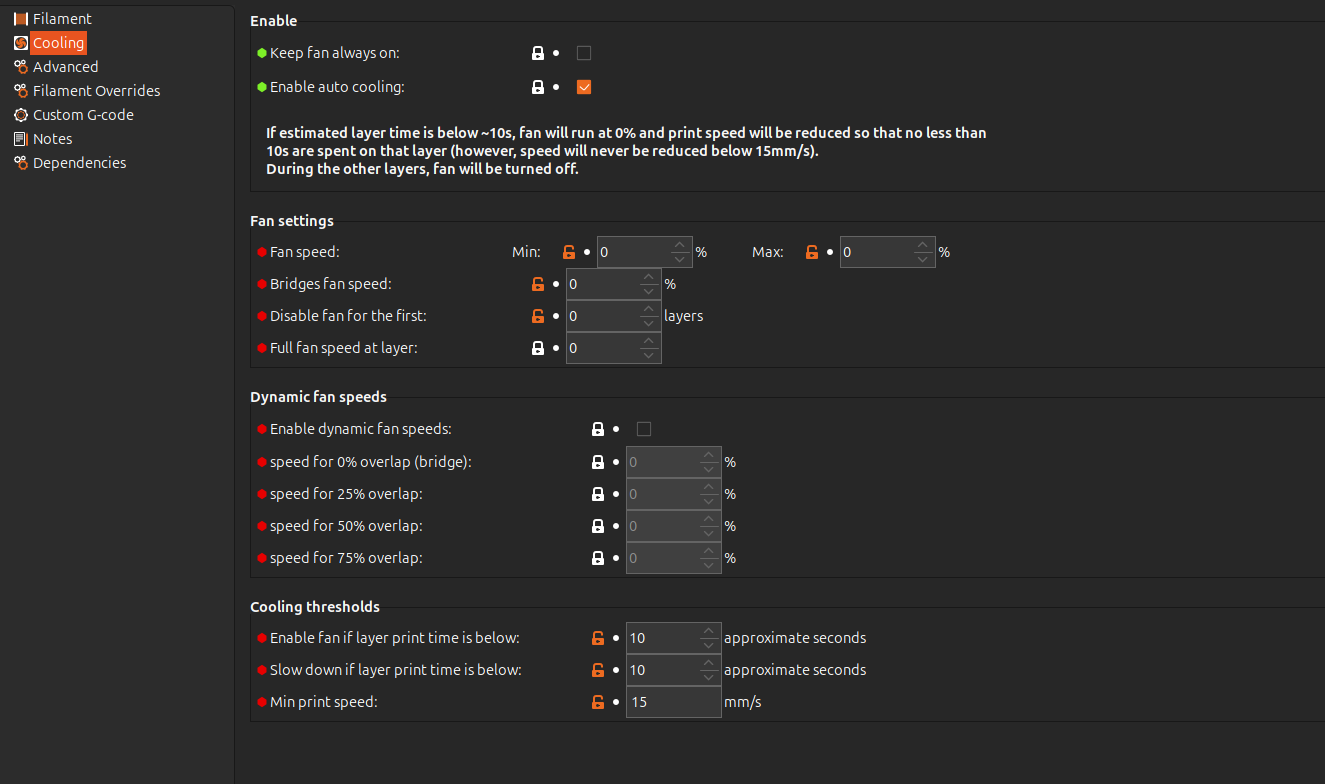 Filament
Cooling
Advanced
Filament Overrides
Custom G-code
Notes
Dependencies

Enable

Keep fan always on:

Enable auto cooling:

If estimated layer time is below ~10s, fan will run at 0% and print speed will be reduced so that no less than 10s are spent on that layer (however, speed will never be reduced below 15mm/s).
During the other layers, fan will be turned off.

Fan settings

Fan speed: Min: 0 % Max: 0 %

Bridges fan speed: 0 %

Disable fan for the first: 0 layers

Full fan speed at layer: 0

Dynamic fan speeds

Enable dynamic fan speeds:

speed for 0% overlap (bridge): 0 %

speed for 25% overlap: 0 %

speed for 50% overlap: 0 %

speed for 75% overlap: 0 %

Cooling thresholds

Enable fan if layer print time is below: 10 approximate seconds

Slow down if layer print time is below: 10 approximate seconds

Min print speed: 15 mm/s