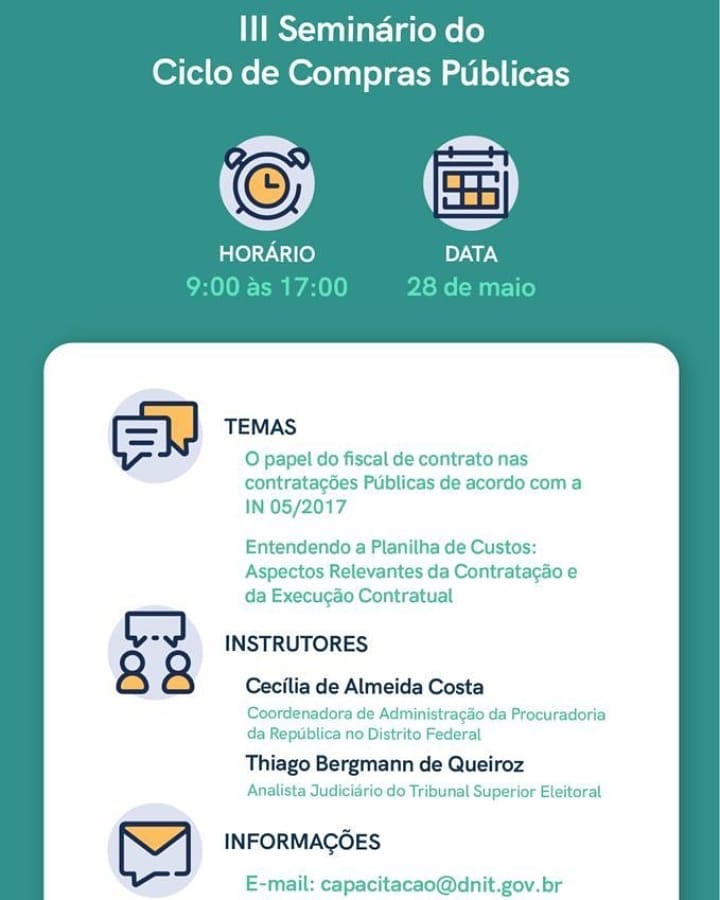 III Seminário do
Ciclo de Compras Públicas

HORÁRIO
9:00 às 17:00

DATA
28 de maio

TEMAS

O papel do fiscal de contrato nas contratações Públicas de acordo com a IN 05/2017

Entendendo a Planilha de Custos: Aspectos Relevantes da Contratação e da Execução Contratual

INSTRUTORES

Cecília de Almeida Costa
Coordenadora de Administração da Procuradoria da República no Distrito Federal

Thiago Bergmann de Queiroz
Analista Judiciário do Tribunal Superior Eleitoral

INFORMAÇÕES

E-mail: capacitacao@dnit.gov.br