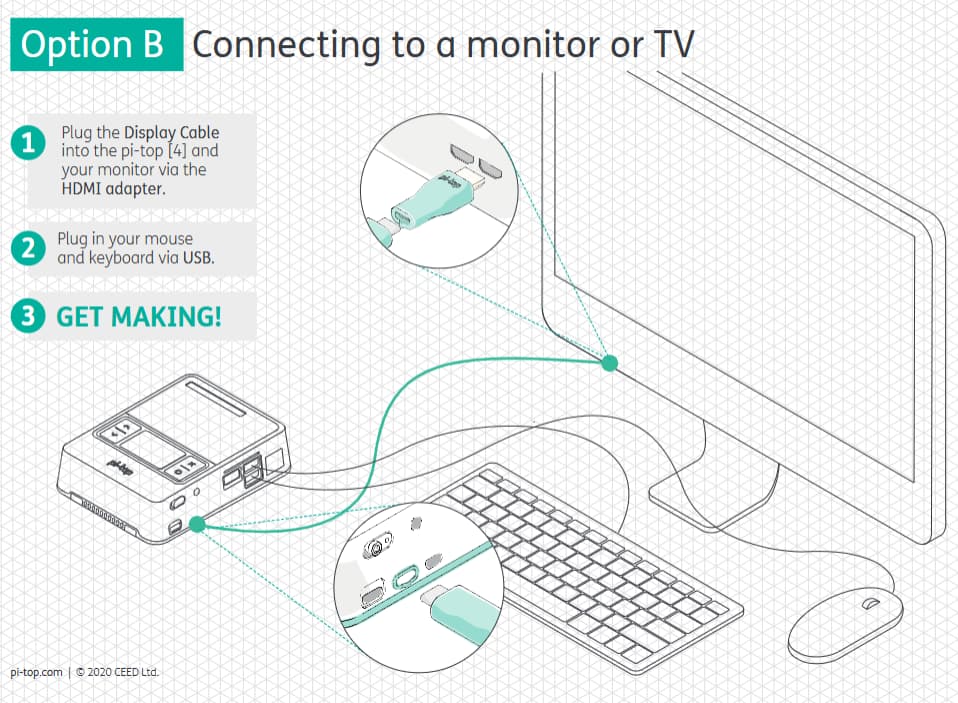 Option B Connecting to a monitor or TV

1 Plug the Display Cable into the pi-top [4] and your monitor via the HDMI adapter.

2 Plug in your mouse and keyboard via USB.

3 GET MAKING!

pi-top

pi-top

pi-top.com | © 2020 CEED Ltd.