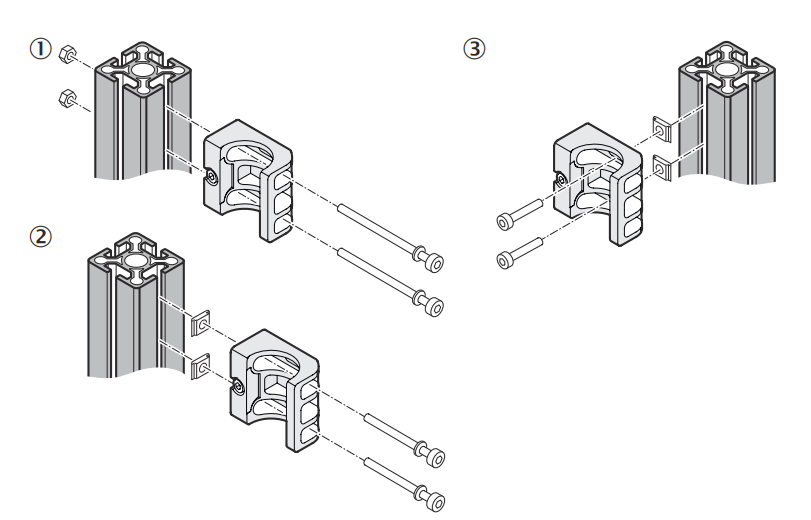 ①

②

③