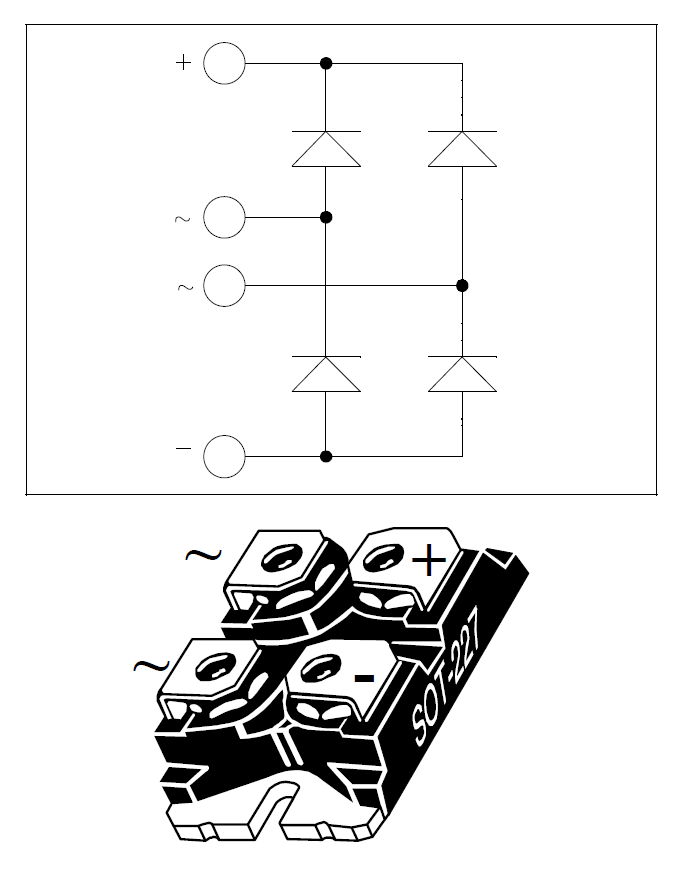 +
~
~
−

~
+
~
-
SOT-227