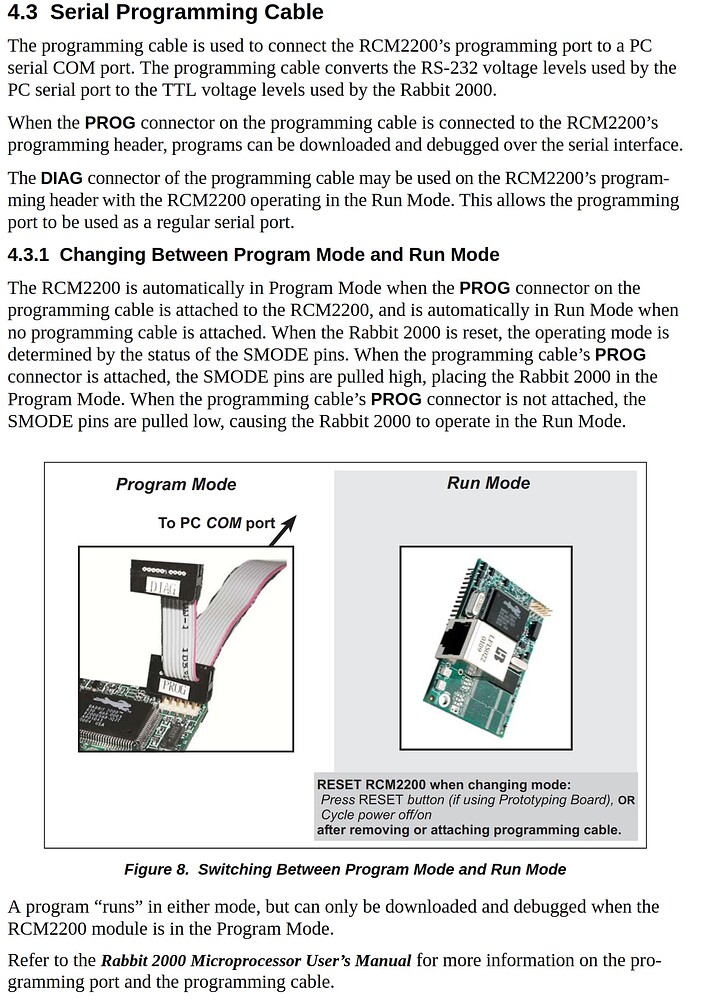 4.3 Serial Programming Cable

The programming cable is used to connect the RCM2200's programming port to a PC serial COM port. The programming cable converts the RS-232 voltage levels used by the PC serial port to the TTL voltage levels used by the Rabbit 2000.

When the PROG connector on the programming cable is connected to the RCM2200's programming header, programs can be downloaded and debugged over the serial interface.

The DIAG connector of the programming cable may be used on the RCM2200's programming header with the RCM2200 operating in the Run Mode. This allows the programming port to be used as a regular serial port.

4.3.1 Changing Between Program Mode and Run Mode

The RCM2200 is automatically in Program Mode when the PROG connector on the programming cable is attached to the RCM2200, and is automatically in Run Mode when no programming cable is attached. When the Rabbit 2000 is reset, the operating mode is determined by the status of the SMODE pins. When the programming cable's PROG connector is attached, the SMODE pins are pulled high, placing the Rabbit 2000 in the Program Mode. When the programming cable's PROG connector is not attached, the SMODE pins are pulled low, causing the Rabbit 2000 to operate in the Run Mode.

Program Mode

To PC COM port

DIAG

PROG

Run Mode

RESET RCM2200 when changing mode:
Press RESET button (if using Prototyping Board), OR
Cycle power off/on
after removing or attaching programming cable.

Figure 8. Switching Between Program Mode and Run Mode

A program "runs" in either mode, but can only be downloaded and debugged when the RCM2200 module is in the Program Mode.

Refer to the Rabbit 2000 Microprocessor User's Manual for more information on the programming port and the programming cable.