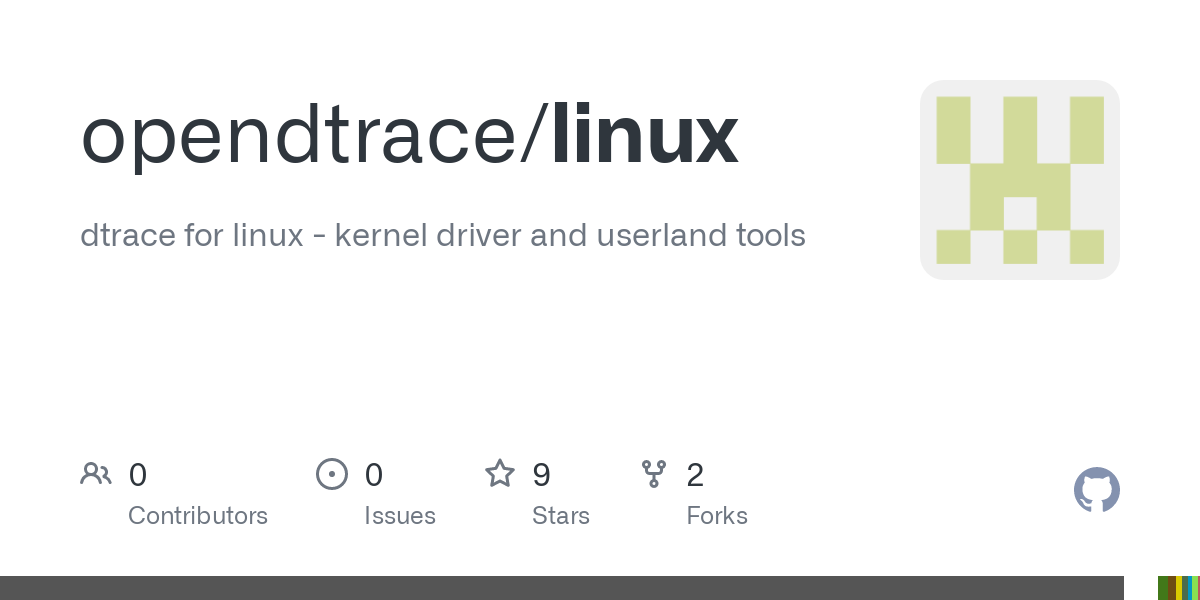 opendtrace/linux

dtrace for linux - kernel driver and userland tools

0 Contributors

0 Issues

9 Stars

2 Forks