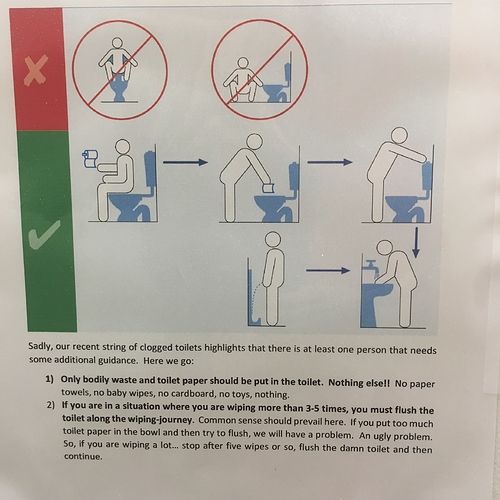 Sadly, our recent string of clogged toilets highlights that there is at least one person that needs some additional guidance. Here we go:

1) Only bodily waste and toilet paper should be put in the toilet. Nothing else!! No paper towels, no baby wipes, no cardboard, no toys, nothing.

2) If you are in a situation where you are wiping more than 3-5 times, you must flush the toilet along the wiping-journey. Common sense should prevail here. If you put too much toilet paper in the bowl and then try to flush, we will have a problem. An ugly problem. So, if you are wiping a lot... stop after five wipes or so, flush the damn toilet and then continue.