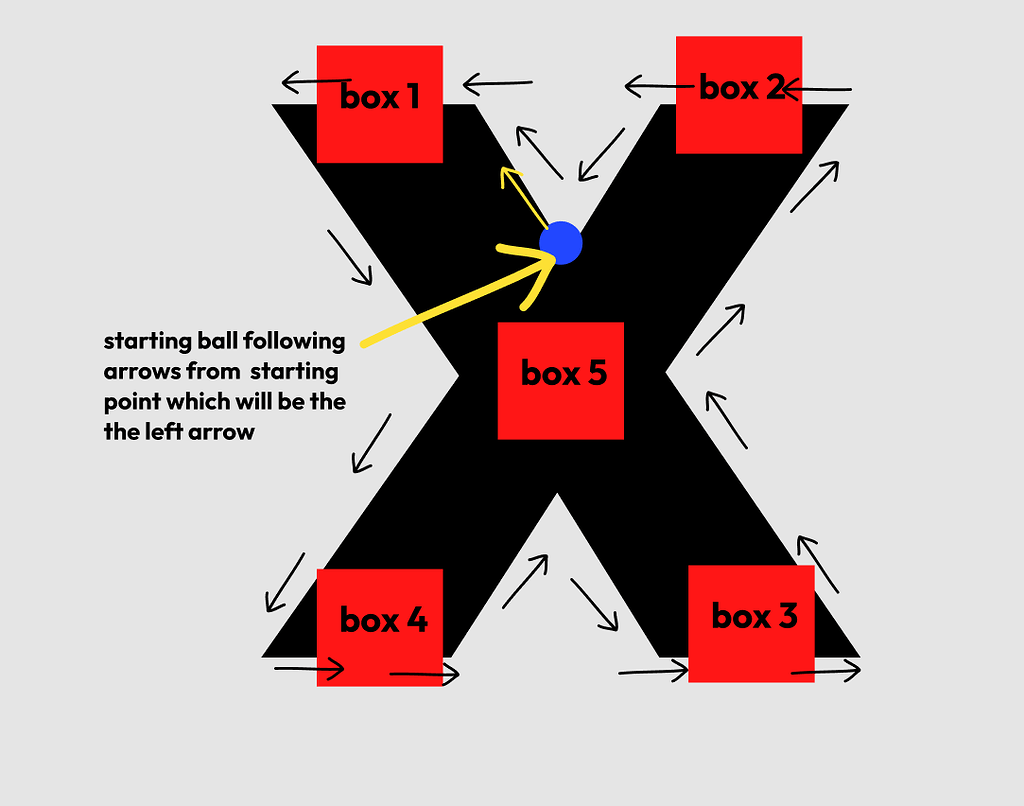 box 1

box 2

starting ball following arrows from starting point which will be the the left arrow

box 5

box 4

box 3