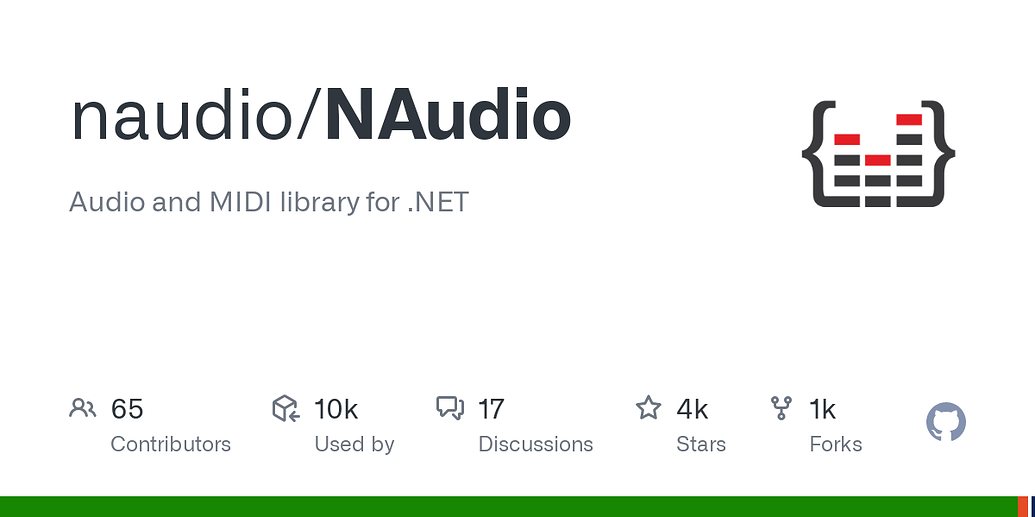 naudio/NAudio

Audio and MIDI library for .NET

65
Contributors

10k
Used by

17
Discussions

4k
Stars

1k
Forks